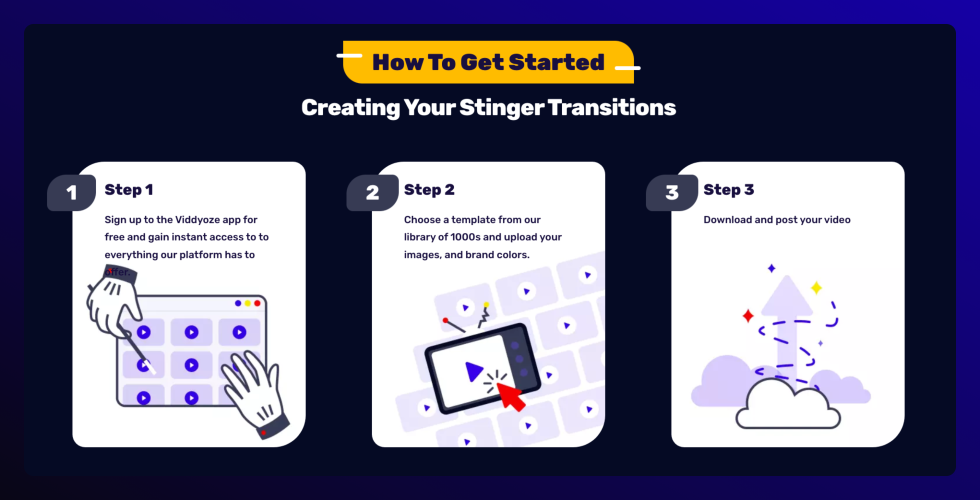 How To Get Started

Creating Your Stinger Transitions

1 Step 1

Sign up to the Viddyoze app for free and gain instant access to to everything our platform has to offer.

2 Step 2

Choose a template from our library of 1000s and upload your images, and brand colors.

3 Step 3

Download and post your video